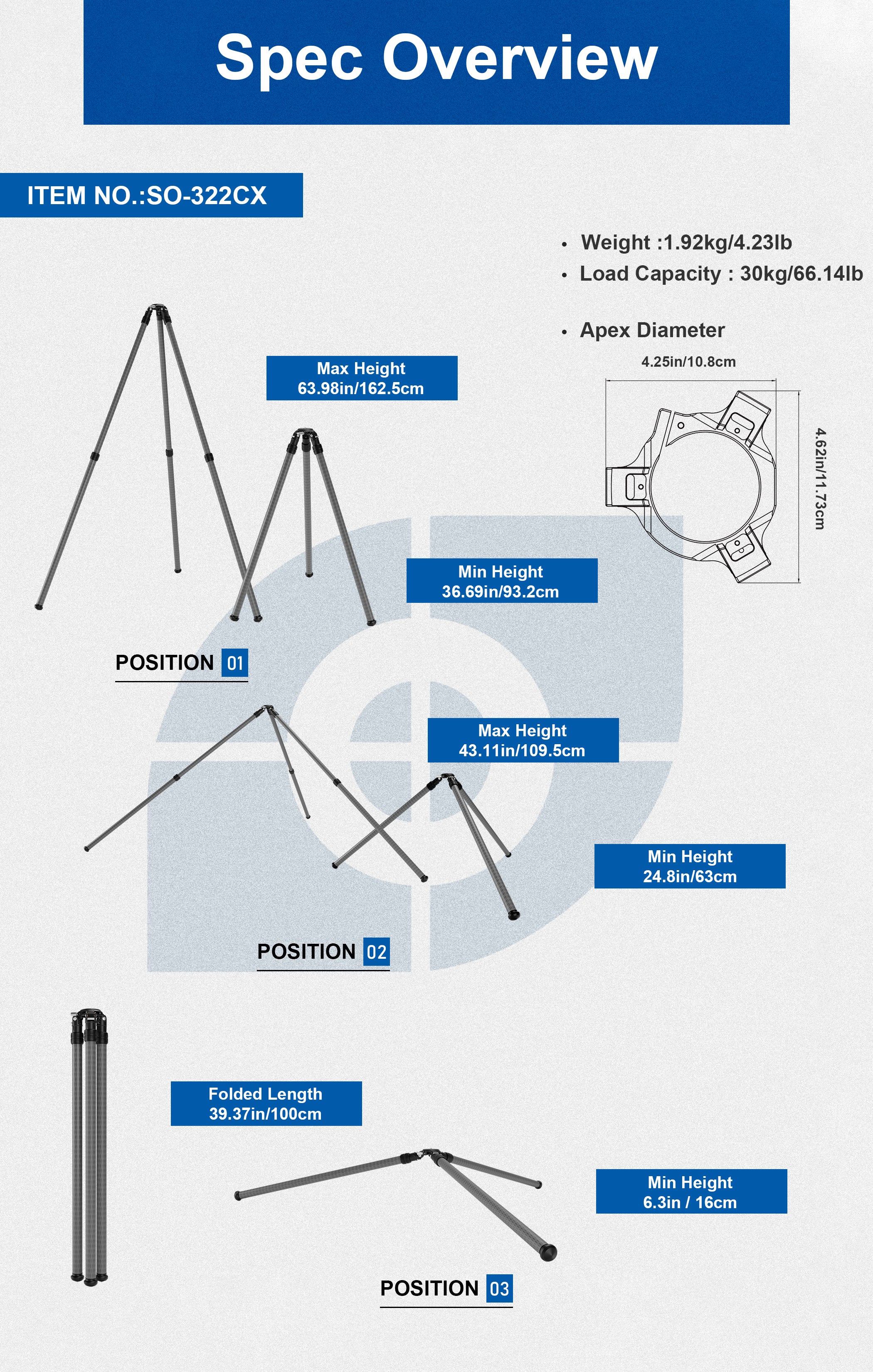 Spec Overview

ITEM NO.:SO-322CX

• Weight :1.92kg/4.23lb
• Load Capacity : 30kg/66.14lb

• Apex Diameter

4.25in/10.8cm

4.62in/11.73cm

Max Height
63.98in/162.5cm

Min Height
36.69in/93.2cm

POSITION 01

Max Height
43.11in/109.5cm

Min Height
24.8in/63cm

POSITION 02

Folded Length
39.37in/100cm

Min Height
6.3in / 16cm

POSITION 03