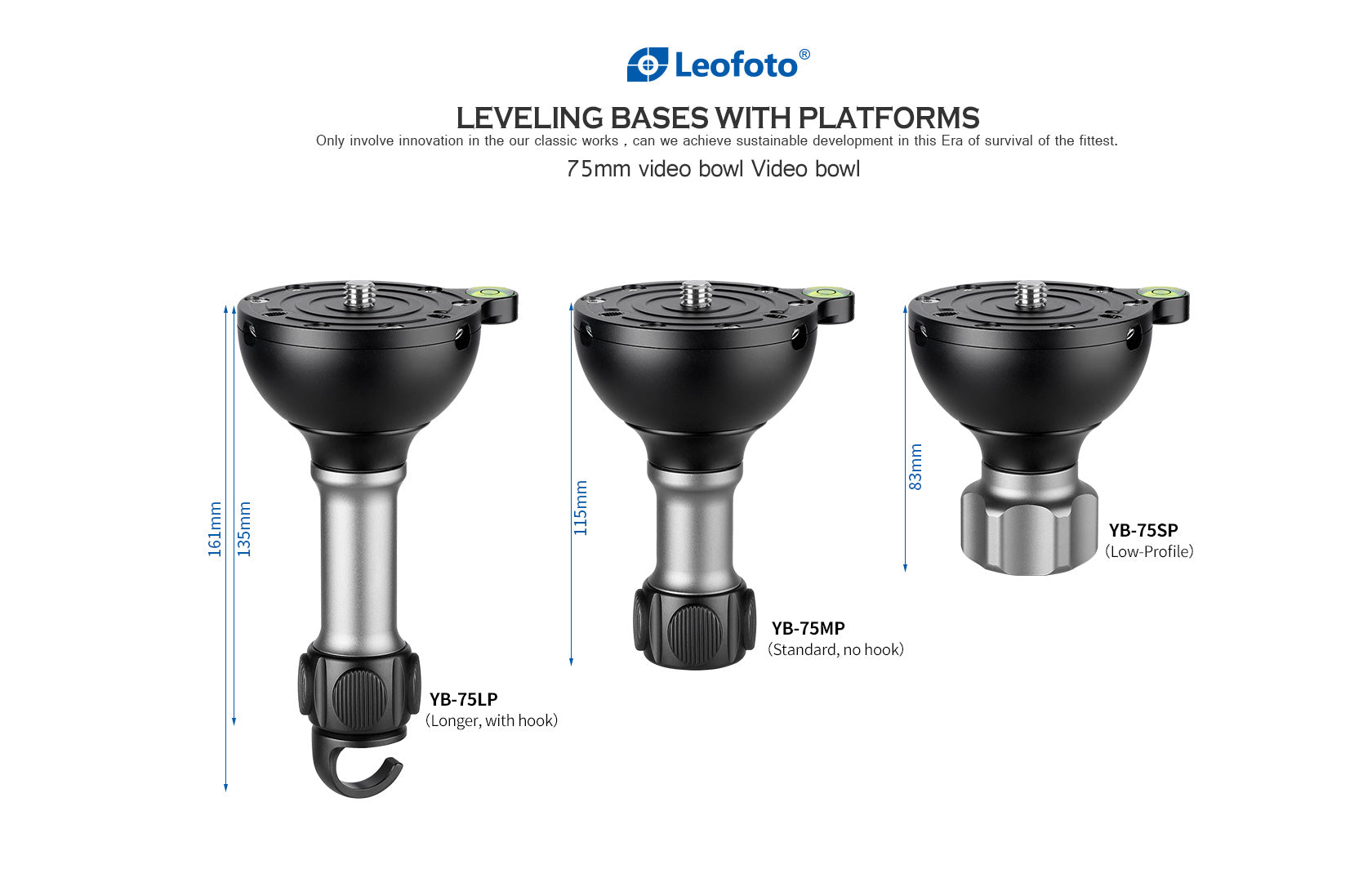 Leofoto®

LEVELING BASES WITH PLATFORMS

Only involve innovation in the our classic works , can we achieve sustainable development in this Era of survival of the fittest.

75mm video bowl Video bowl

161mm
135mm

YB-75LP
(Longer, with hook)

115mm

YB-75MP
(Standard, no hook)

83mm

YB-75SP
(Low-Profile)