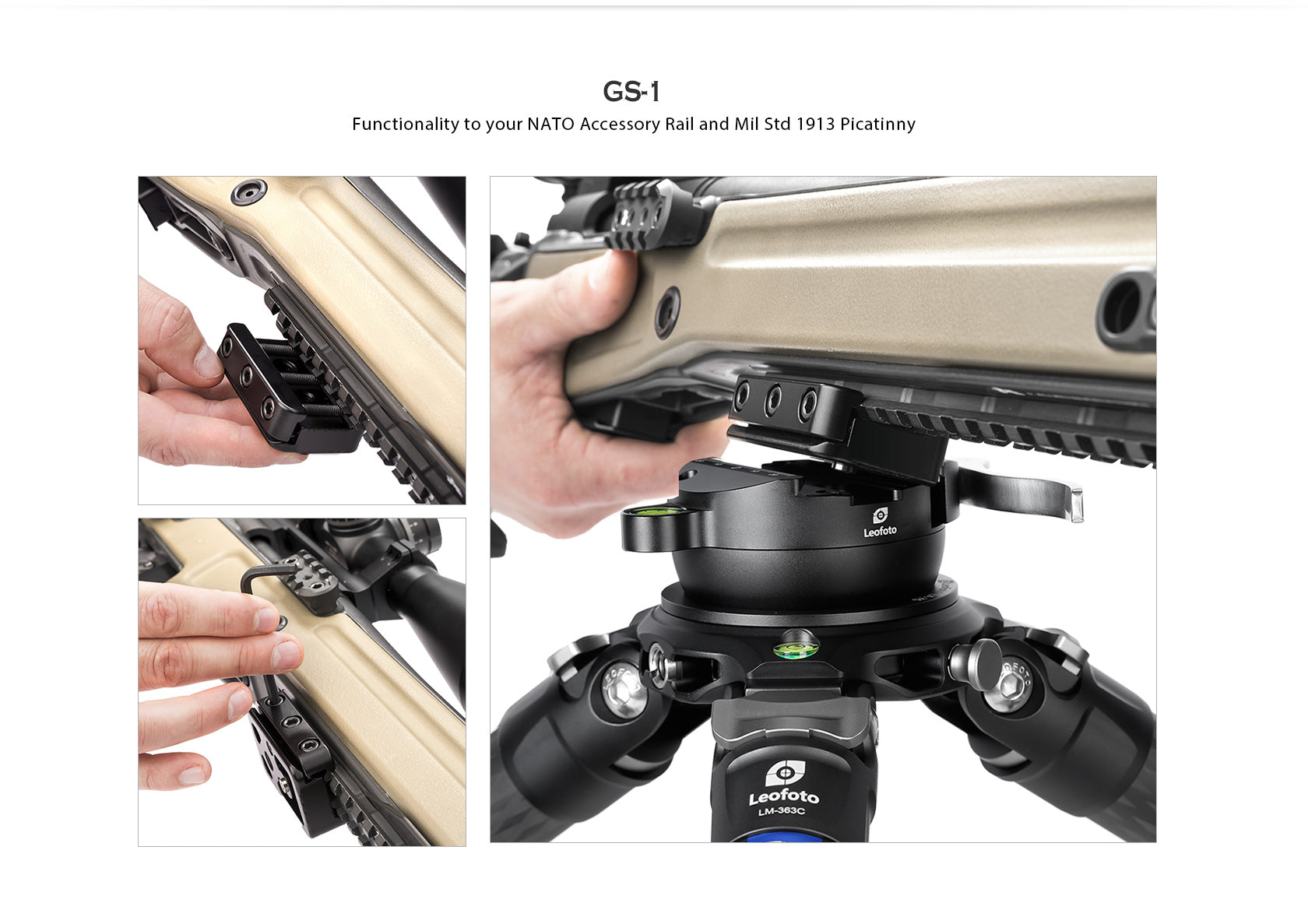 GS-1

Functionality to your NATO Accessory Rail and Mil Std 1913 Picatinny

Leofoto

Leofoto

LM-363C