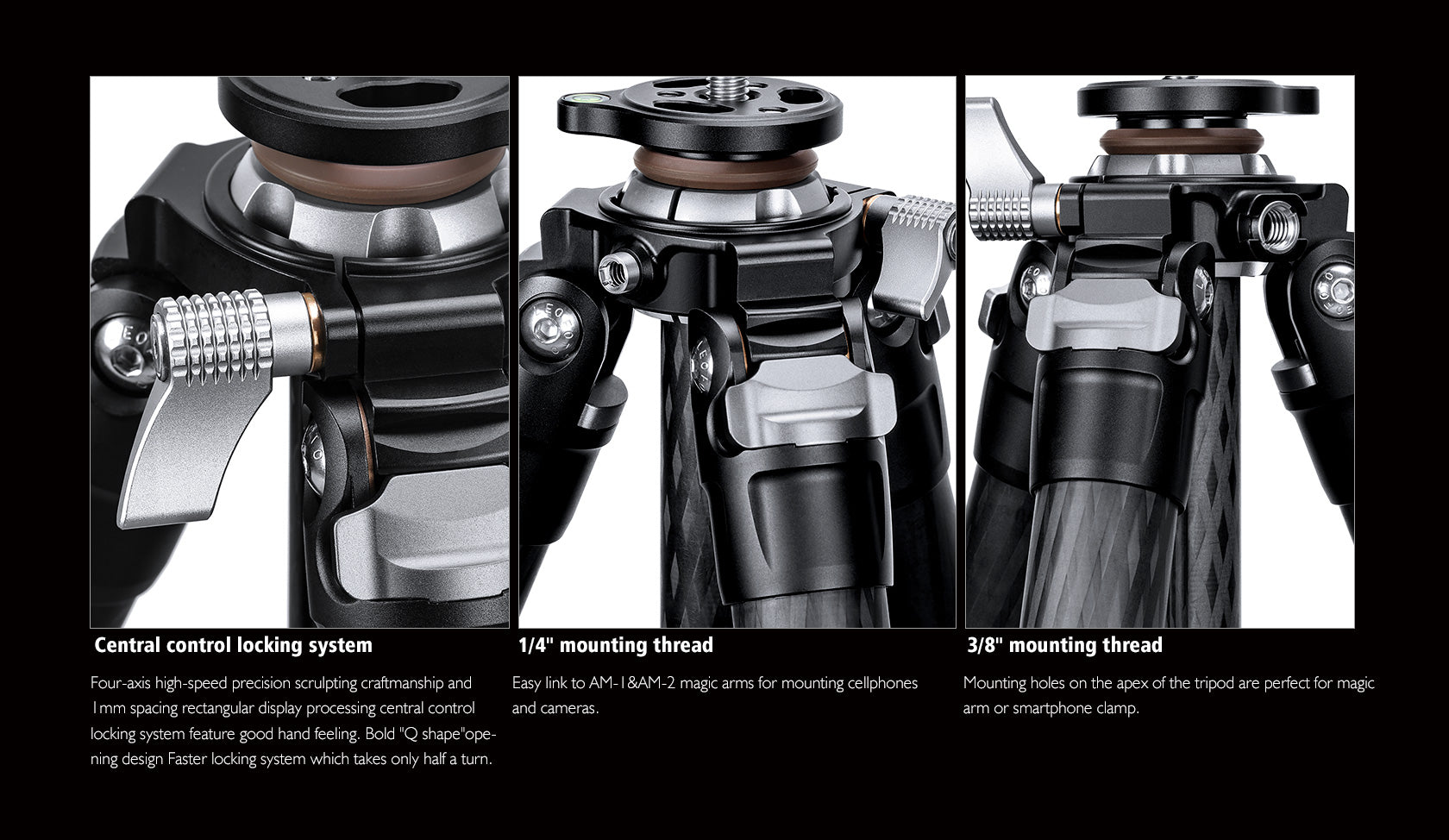 Central control locking system

Four-axis high-speed precision sculpting craftmanship and 1mm spacing rectangular display processing central control locking system feature good hand feeling. Bold "Q shape"opening design Faster locking system which takes only half a turn.

1/4" mounting thread

Easy link to AM-1&AM-2 magic arms for mounting cellphones and cameras.

3/8" mounting thread

Mounting holes on the apex of the tripod are perfect for magic arm or smartphone clamp.