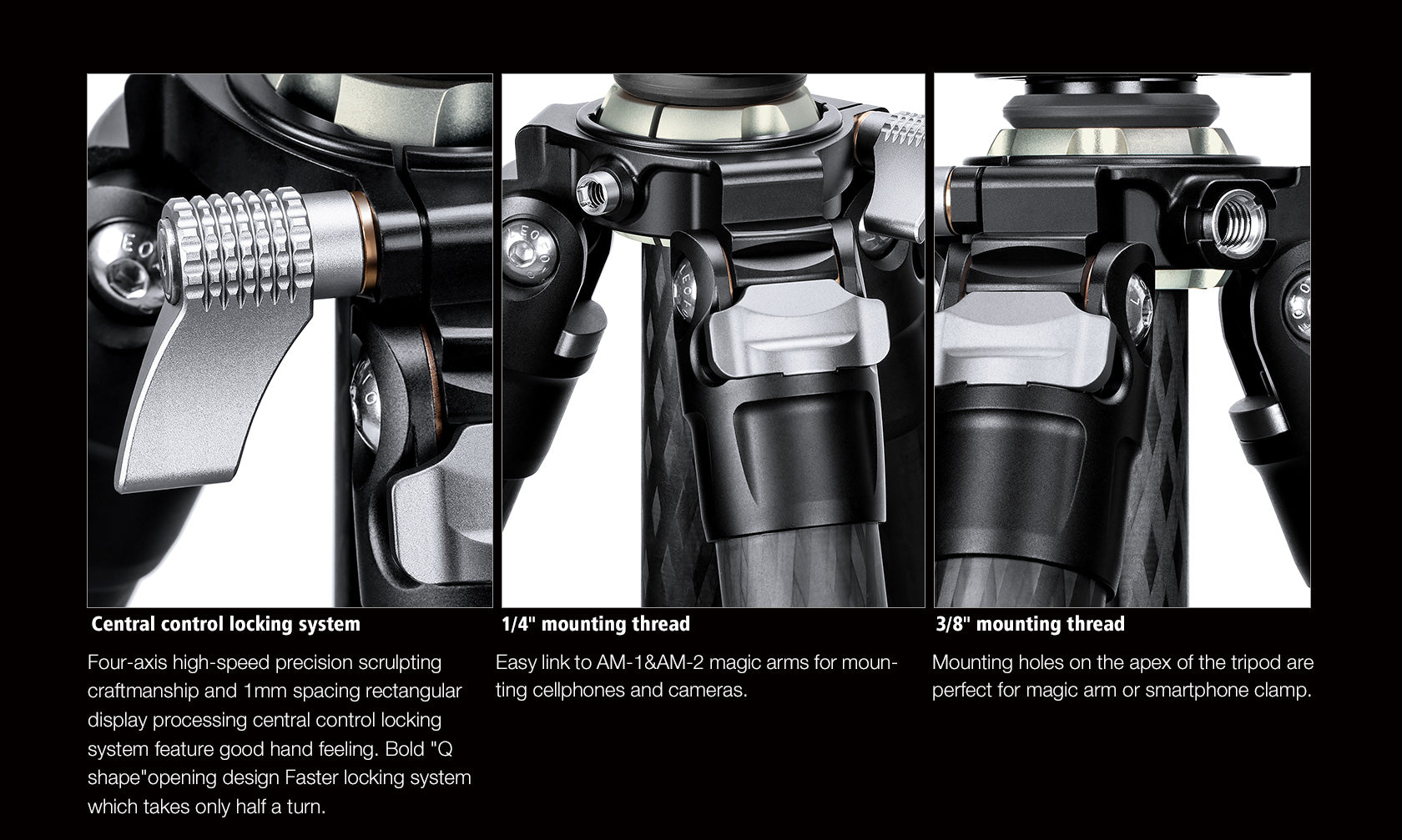 Central control locking system

Four-axis high-speed precision scrulpting craftmanship and 1mm spacing rectangular display processing central control locking system feature good hand feeling. Bold "Q shape"opening design Faster locking system which takes only half a turn.

1/4" mounting thread

Easy link to AM-1&AM-2 magic arms for mounting cellphones and cameras.

3/8" mounting thread

Mounting holes on the apex of the tripod are perfect for magic arm or smartphone clamp.