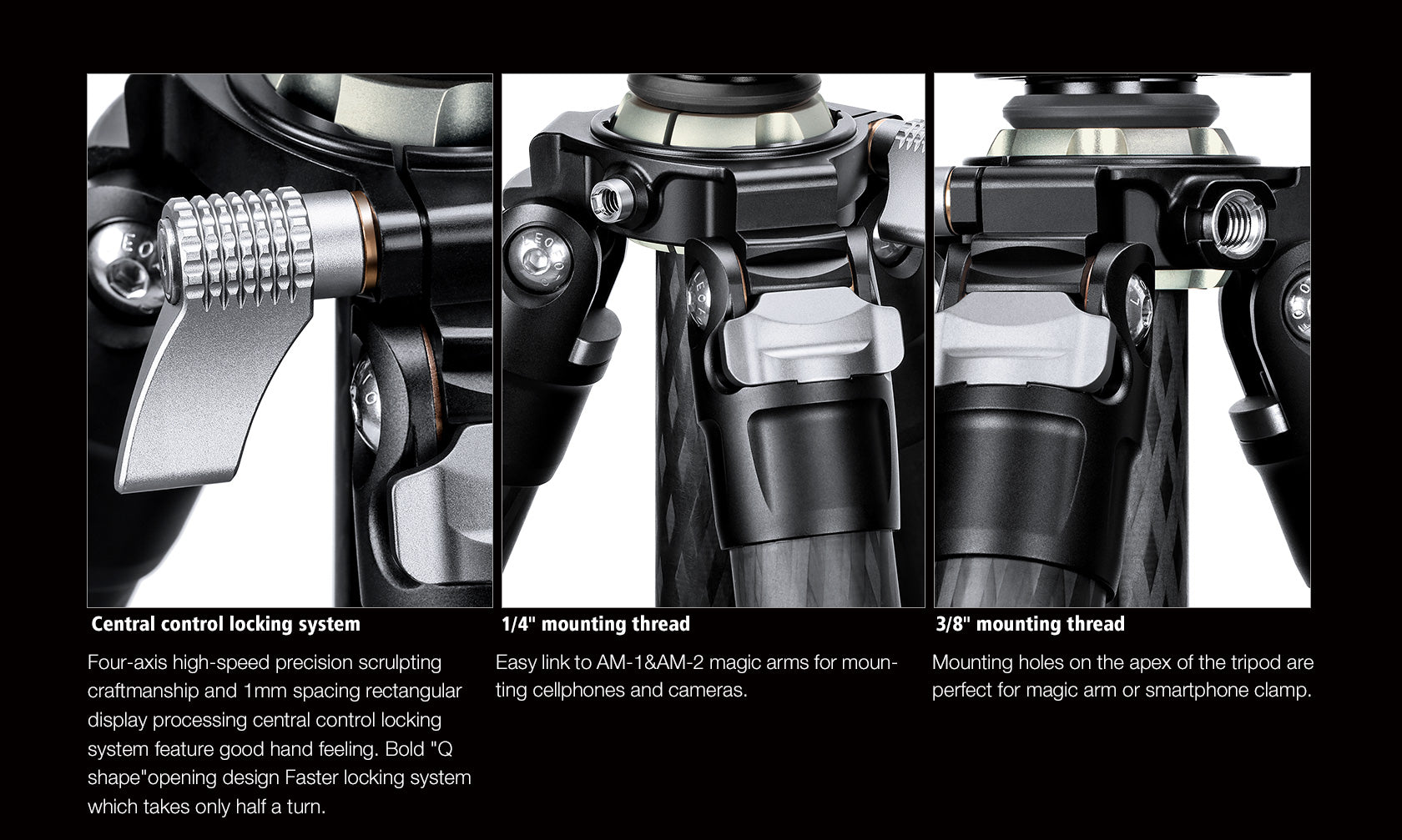 Central control locking system

Four-axis high-speed precision scrulpting craftmanship and 1mm spacing rectangular display processing central control locking system feature good hand feeling. Bold "Q shape"opening design Faster locking system which takes only half a turn.

1/4" mounting thread

Easy link to AM-1&AM-2 magic arms for mounting cellphones and cameras.

3/8" mounting thread

Mounting holes on the apex of the tripod are perfect for magic arm or smartphone clamp.