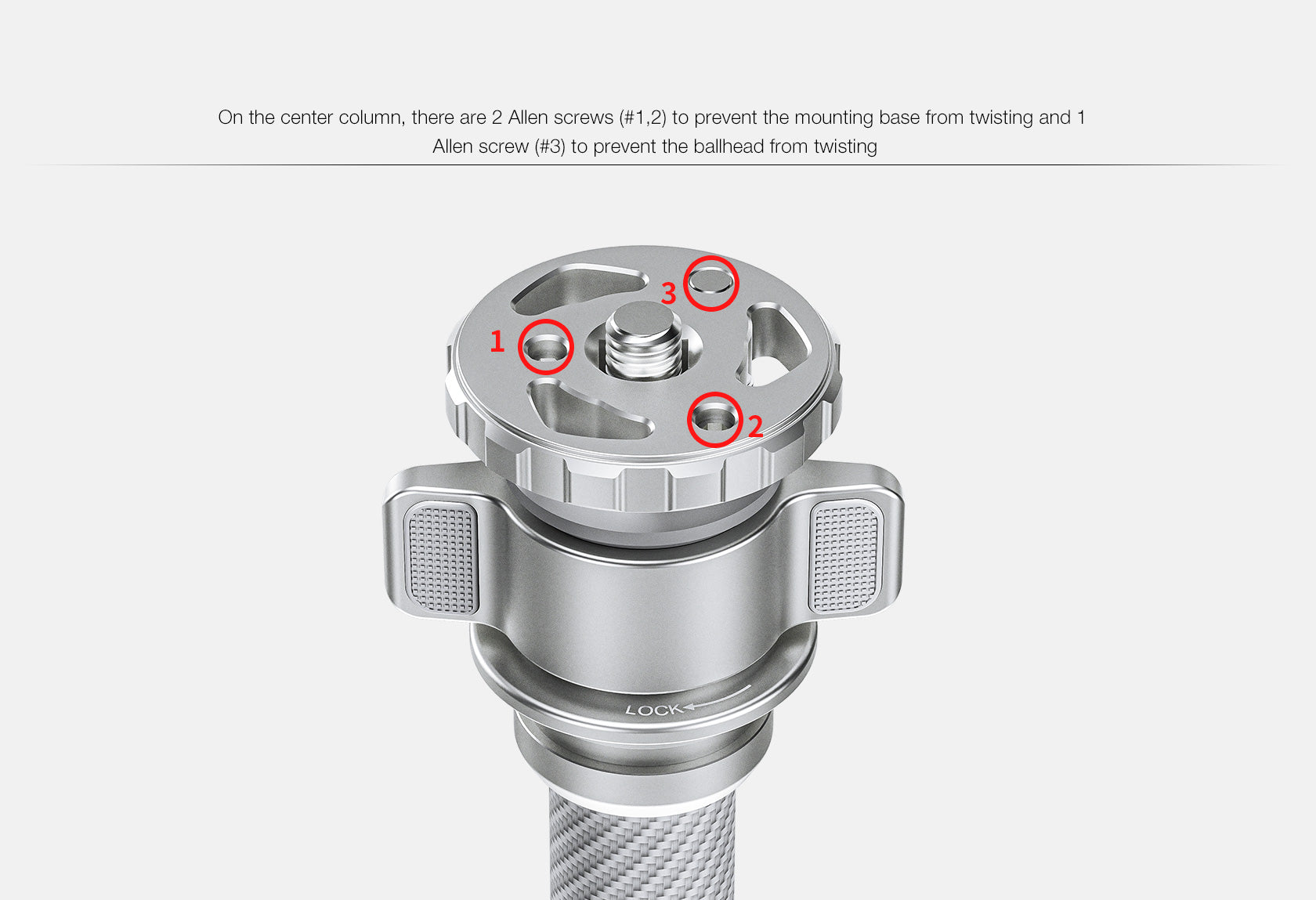 On the center column, there are 2 Allen screws (#1,2) to prevent the mounting base from twisting and 1 Allen screw (#3) to prevent the ballhead from twisting

3

1

2

LOCK