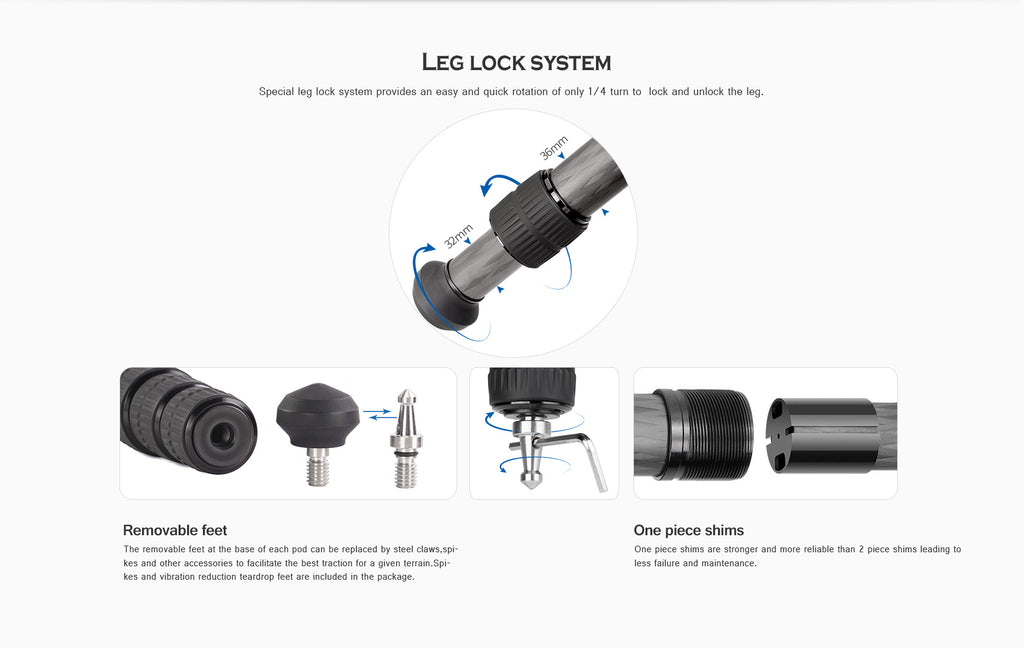 LEG LOCK SYSTEM

Special leg lock system provides an easy and quick rotation of only 1/4 turn to lock and unlock the leg.

36mm

32mm

Removable feet

The removable feet at the base of each pod can be replaced by steel claws,spikes and other accessories to facilitate the best traction for a given terrain.Spikes and vibration reduction teardrop feet are included in the package.

One piece shims

One piece shims are stronger and more reliable than 2 piece shims leading to less failure and maintenance.