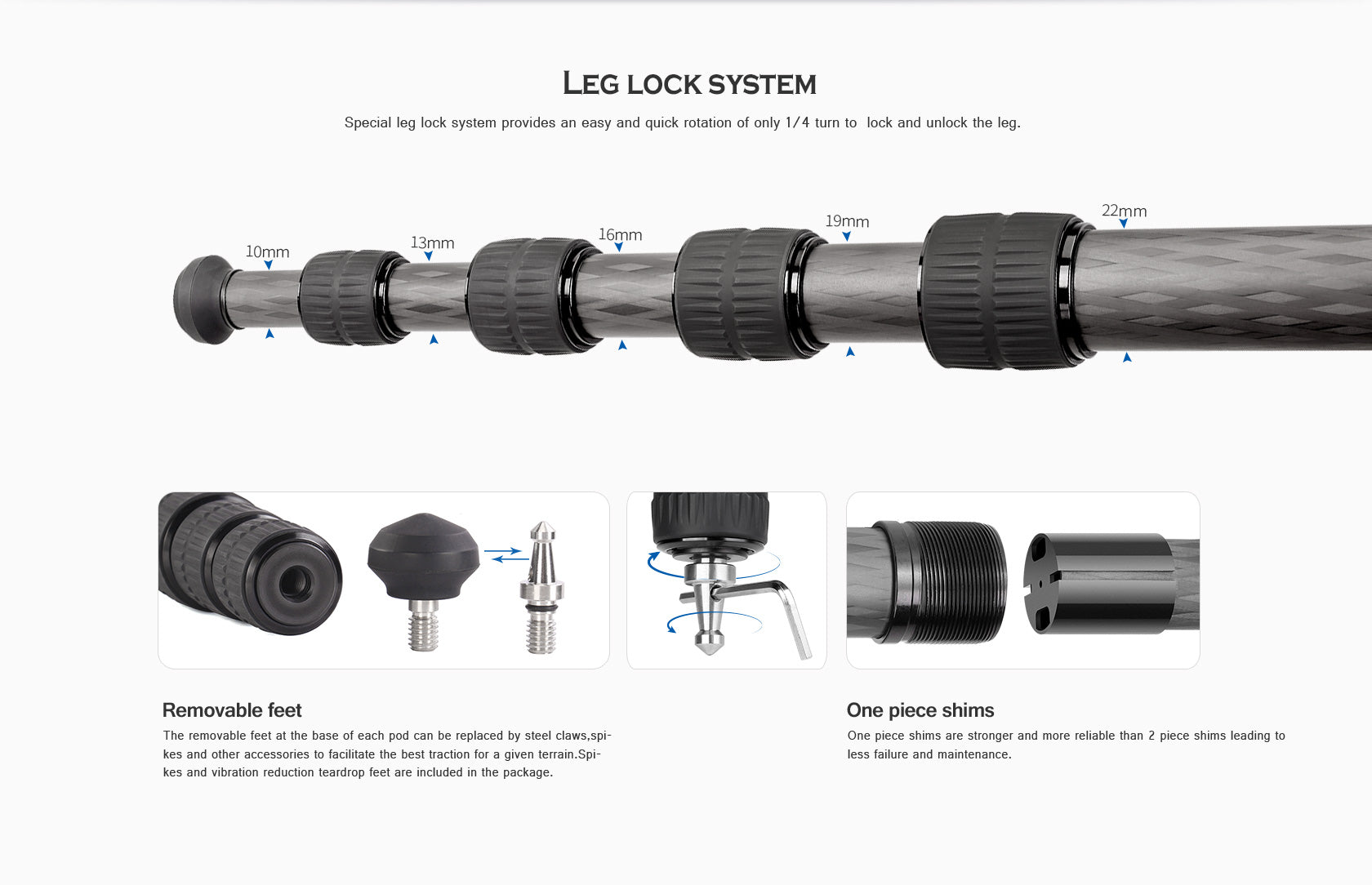 LEG LOCK SYSTEM

Special leg lock system provides an easy and quick rotation of only 1/4 turn to lock and unlock the leg.

10mm

13mm

16mm

19mm

22mm

Removable feet

The removable feet at the base of each pod can be replaced by steel claws,spikes and other accessories to facilitate the best traction for a given terrain.Spikes and vibration reduction teardrop feet are included in the package.

One piece shims

One piece shims are stronger and more reliable than 2 piece shims leading to less failure and maintenance.