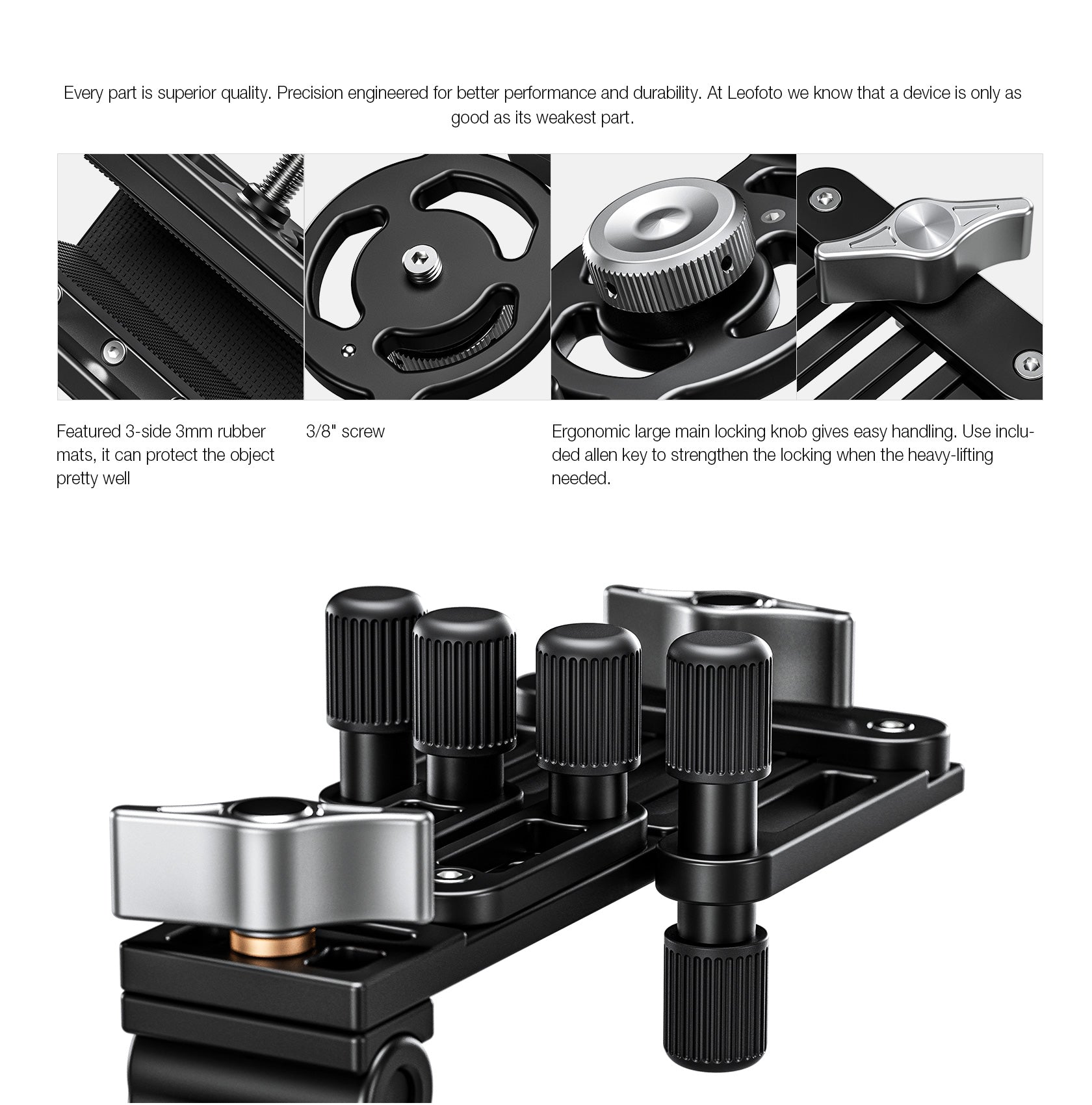 Every part is superior quality. Precision engineered for better performance and durability. At Leofoto we know that a device is only as good as its weakest part.

Featured 3-side 3mm rubber mats, it can protect the object pretty well

3/8" screw

Ergonomic large main locking knob gives easy handling. Use included allen key to strengthen the locking when the heavy-lifting needed.